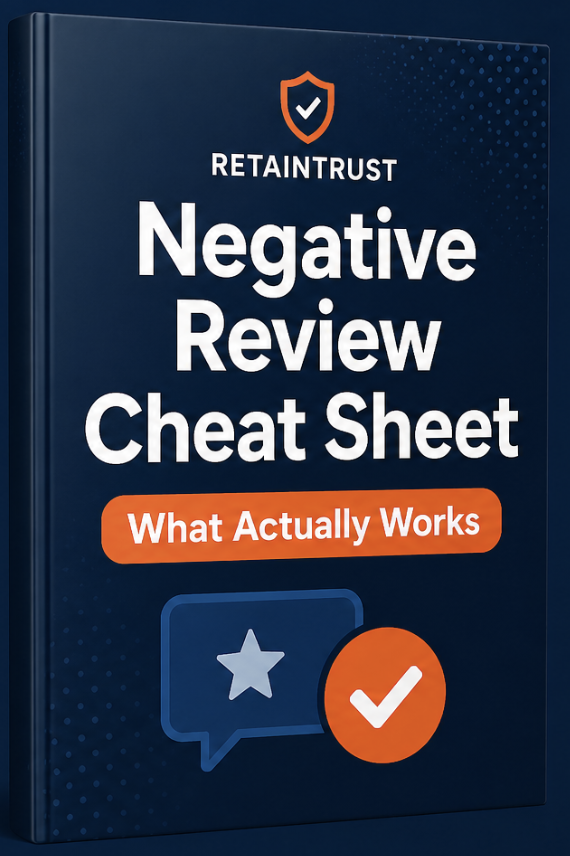 RETAINTRUST

Negative Review Cheat Sheet

What Actually Works