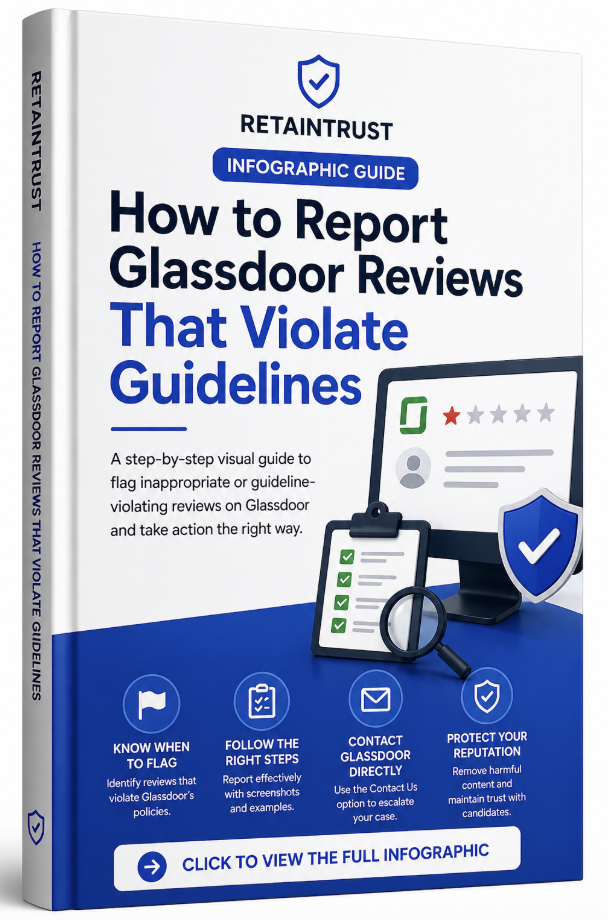 RETAINTRUST

HOW TO REPORT GLASSDOOR REVIEWS THAT VIOLATE GUIDELINES

RETAINTRUST

INFOGRAPHIC GUIDE

How to Report Glassdoor Reviews That Violate Guidelines

A step-by-step visual guide to flag inappropriate or guideline-violating reviews on Glassdoor and take action the right way.

KNOW WHEN TO FLAG
Identify reviews that violate Glassdoor's policies.

FOLLOW THE RIGHT STEPS
Report effectively with screenshots and examples.

CONTACT GLASSDOOR DIRECTLY
Use the Contact Us option to escalate your case.

PROTECT YOUR REPUTATION
Remove harmful content and maintain trust with candidates.

CLICK TO VIEW THE FULL INFOGRAPHIC